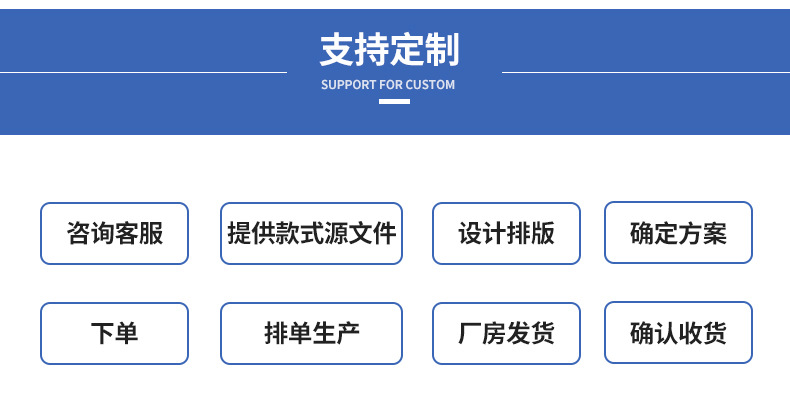 支持定制

SUPPORT FOR CUSTOM

咨询客服

提供款式源文件

设计排版

确定方案

下单

排单生产

厂房发货

确认收货